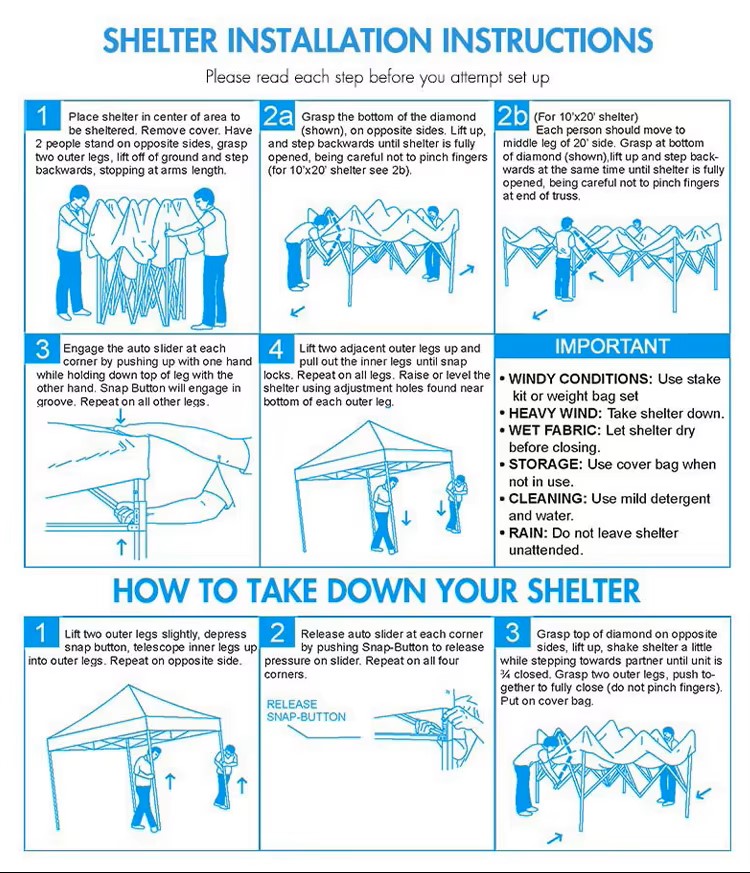 SHELTER INSTALLATION INSTRUCTIONS

Please read each step before you attempt set up

1 Place shelter in center of area to be sheltered. Remove cover. Have 2 people stand on opposite sides, grasp two outer legs, lift off of ground and step backwards, stopping at arms length.

2a Grasp the bottom of the diamond (shown), on opposite sides. Lift up, and step backwards until shelter is fully opened, being careful not to pinch fingers (for 10'x20' shelter see 2b).

2b (For 10'x20' shelter) Each person should move to middle leg of 20' side. Grasp at bottom of diamond (shown),lift up and step backwards at the same time until shelter is fully opened, being careful not to pinch fingers at end of truss.

3 Engage the auto slider at each corner by pushing up with one hand while holding down top of leg with the other hand. Snap Button will engage in groove. Repeat on all other legs.

4 Lift two adjacent outer legs up and pull out the inner legs until snap locks. Repeat on all legs. Raise or level the shelter using adjustment holes found near bottom of each outer leg.

IMPORTANT
• WINDY CONDITIONS: Use stake kit or weight bag set
• HEAVY WIND: Take shelter down.
• WET FABRIC: Let shelter dry before closing.
• STORAGE: Use cover bag when not in use.
• CLEANING: Use mild detergent and water.
• RAIN: Do not leave shelter unattended.

HOW TO TAKE DOWN YOUR SHELTER

1 Lift two outer legs slightly, depress snap button, telescope inner legs up into outer legs. Repeat on opposite side.

2 Release auto slider at each corner by pushing Snap-Button to release pressure on slider. Repeat on all four corners.

RELEASE SNAP-BUTTON

3 Grasp top of diamond on opposite sides, lift up, shake shelter a little while stepping towards partner until unit is ¾ closed. Grasp two outer legs, push together to fully close (do not pinch fingers). Put on cover bag.